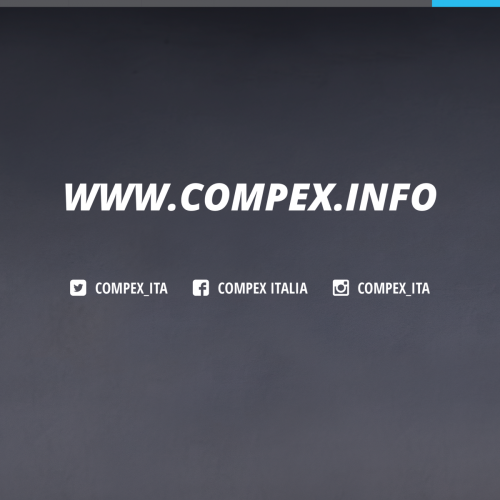 WWW.COMPEX.INFO

COMPEX_ITA COMPEX ITALIA COMPEX_ITA